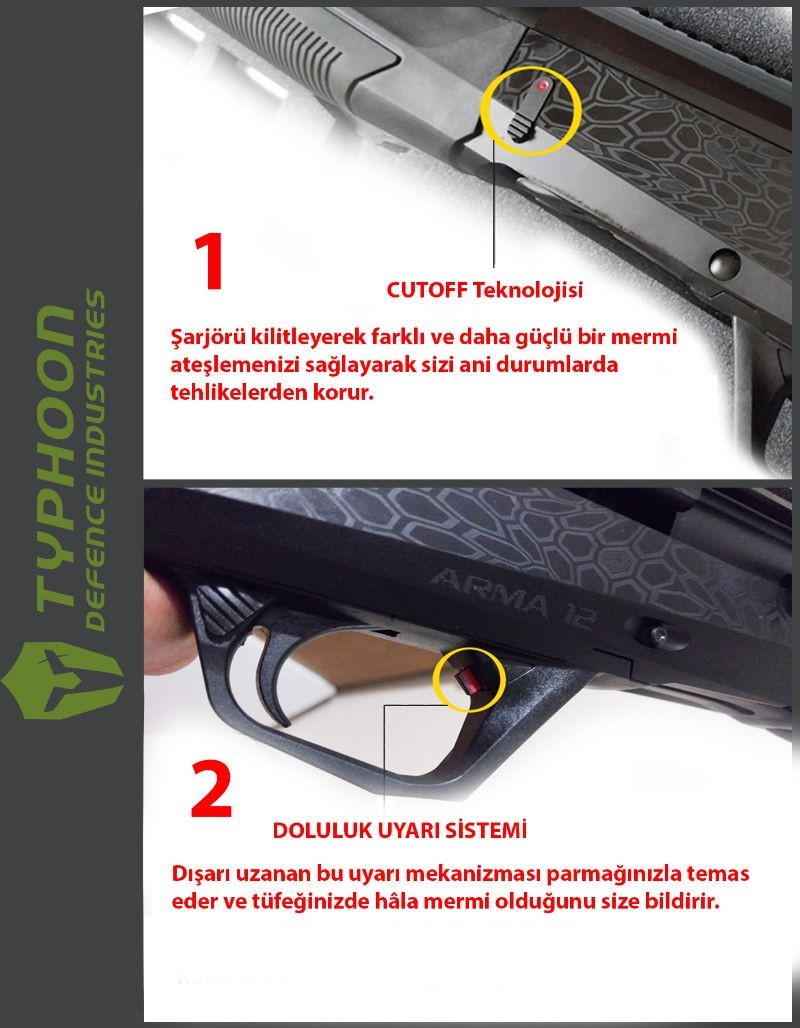 TYPHOON
DEFENCE INDUSTRIES

1

CUTOFF Teknolojisi

Şarjörü kilitleyerek farklı ve daha güçlü bir mermi ateşlemenizi sağlayarak sizi ani durumlarda tehlikelerden korur.

ARMA 12

2

DOLULUK UYARI SİSTEMİ

Dışarı uzanan bu uyarı mekanizması parmağınızla temas eder ve tüfeğinizde hâla mermi olduğunu size bildirir.