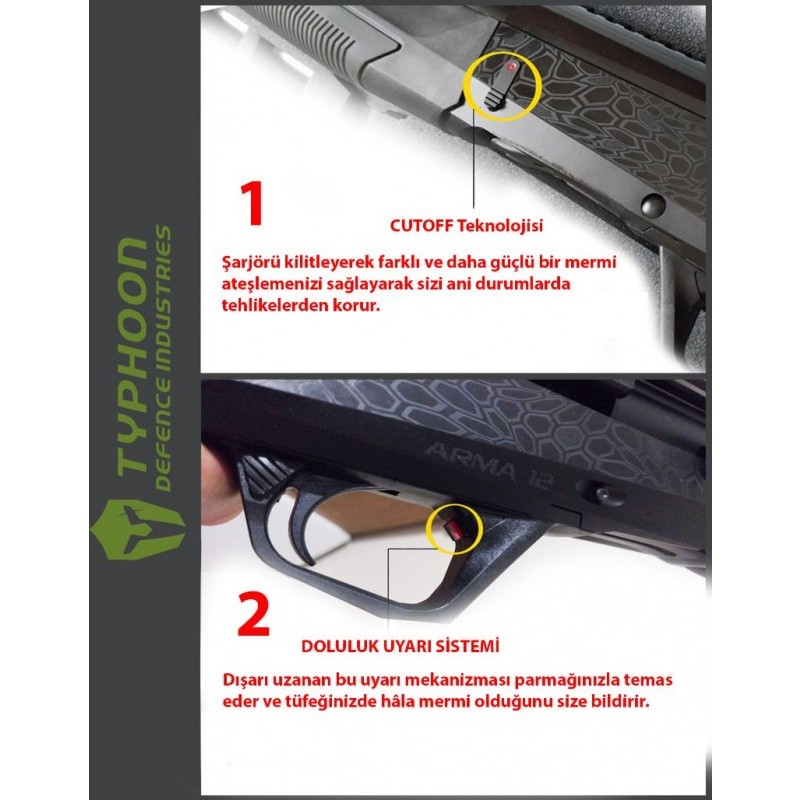 TYPHOON
DEFENCE INDUSTRIES

1

CUTOFF Teknolojisi

Şarjörü kilitleyerek farklı ve daha güçlü bir mermi ateşlemenizi sağlayarak sizi ani durumlarda tehlikelerden korur.

ARMA 12

2

DOLULUK UYARI SİSTEMİ

Dışarı uzanan bu uyarı mekanizması parmağınızla temas eder ve tüfeğinizde hâla mermi olduğunu size bildirir.